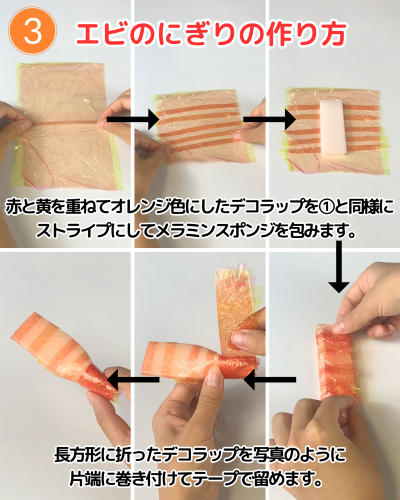 3 エビのにぎりの作り方

赤と黄を重ねてオレンジ色にしたデコラップを①と同様にストライプにしてメラミンスポンジを包みます。

長方形に折ったデコラップを写真のように片端に巻き付けてテープで留めます。