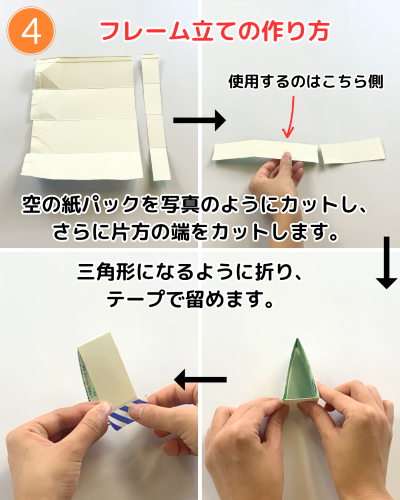 4

フレーム立ての作り方

使用するのはこちら側

空の紙パックを写真のようにカットし、さらに片方の端をカットします。

三角形になるように折り、テープで留めます。