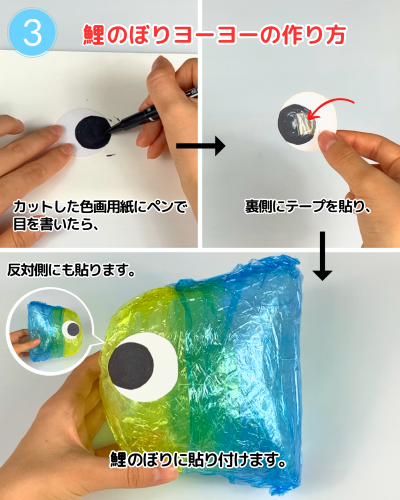 3

鯉のぼりヨーヨーの作り方

カットした色画用紙にペンで目を書いたら、

裏側にテープを貼り、

反対側にも貼ります。

鯉のぼりに貼り付けます。