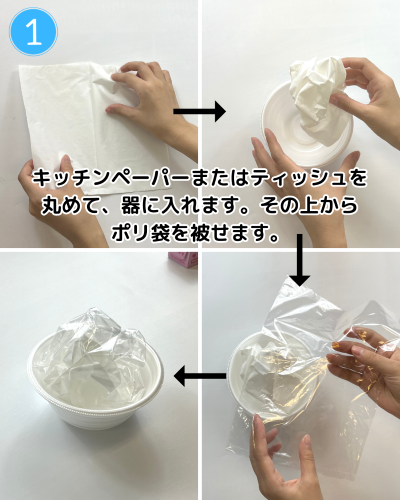 1

キッチンペーパーまたはティッシュを丸めて、器に入れます。その上からポリ袋を被せます。