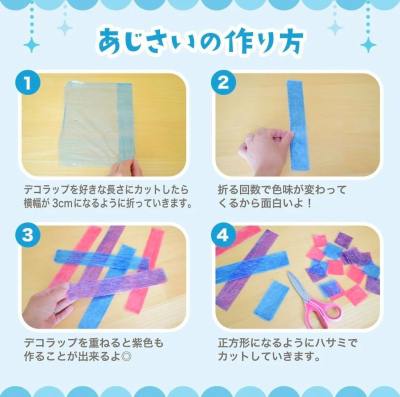 あじさいの作り方

1

デコラップを好きな長さにカットしたら横幅が 3cmになるように折っていきます。

2

折る回数で色味が変わってくるから面白いよ！

3

デコラップを重ねると紫色も作ることが出来るよ◎

4

正方形になるようにハサミでカットしていきます。