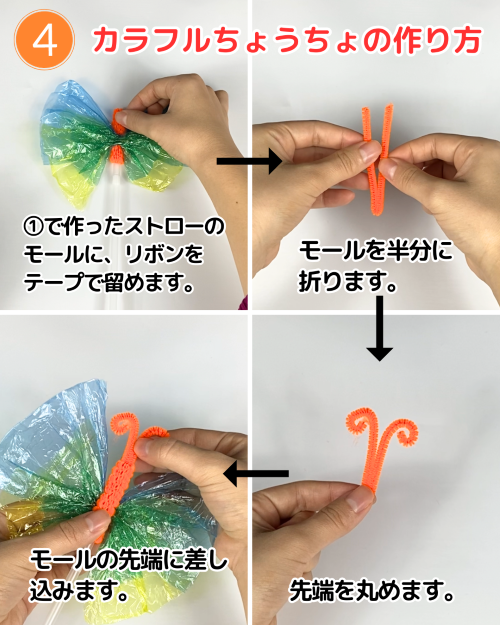 4 カラフルちょうちょの作り方

①で作ったストローのモールに、リボンをテープで留めます。

モールを半分に折ります。

先端を丸めます。

モールの先端に差し込みます。