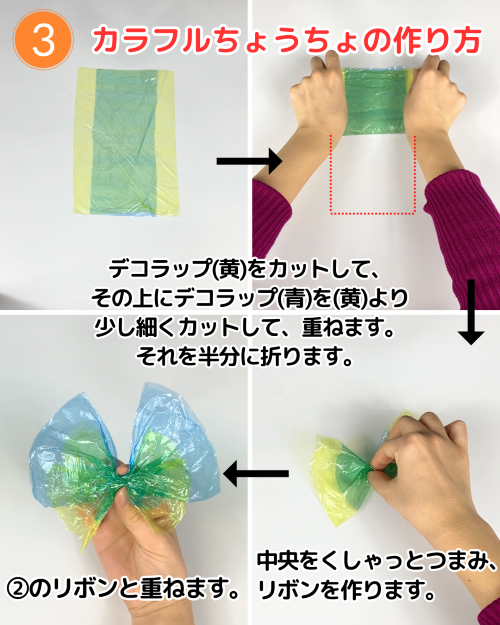 3 カラフルちょうちょの作り方

デコラップ(黄)をカットして、その上にデコラップ(青)を(黄)より少し細くカットして、重ねます。それを半分に折ります。

中央をくしゃっとつまみ、リボンを作ります。

②のリボンと重ねます。