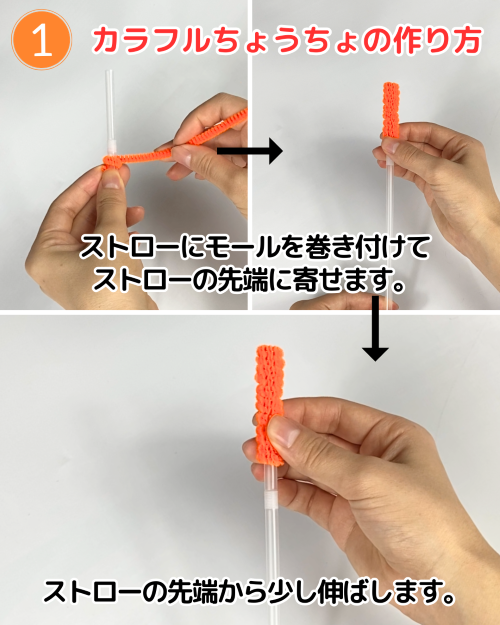 1 カラフルちょうちょの作り方

ストローにモールを巻き付けて
ストローの先端に寄せます。

ストローの先端から少し伸ばします。