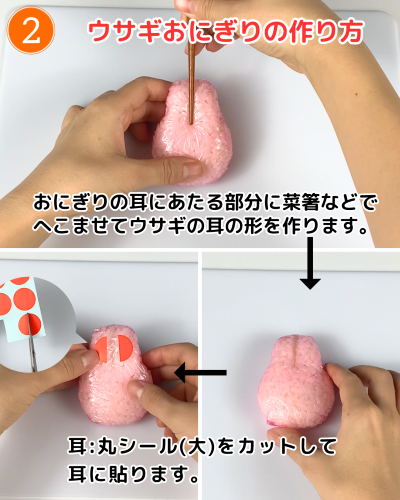 2 ウサギおにぎりの作り方

おにぎりの耳にあたる部分に菜箸などでへこませてウサギの耳の形を作ります。

耳:丸シール(大)をカットして耳に貼ります。