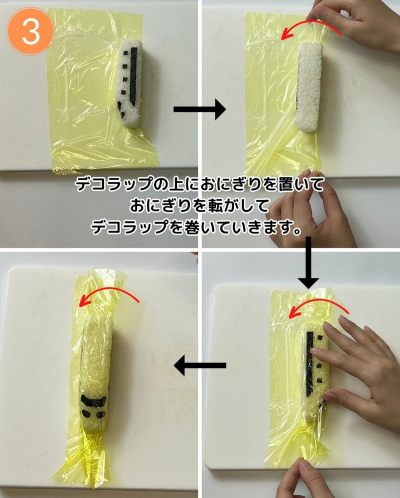 3

デコラップの上におにぎりを置いて
おにぎりを転がして
デコラップを巻いていきます。