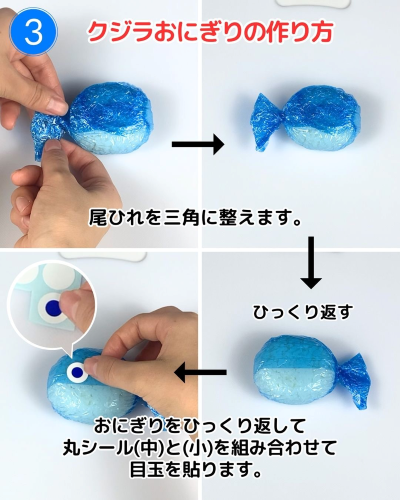 3
クジラおにぎりの作り方

尾ひれを三角に整えます。

ひっくり返す

おにぎりをひっくり返して
丸シール(中)と(小)を組み合わせて
目玉を貼ります。